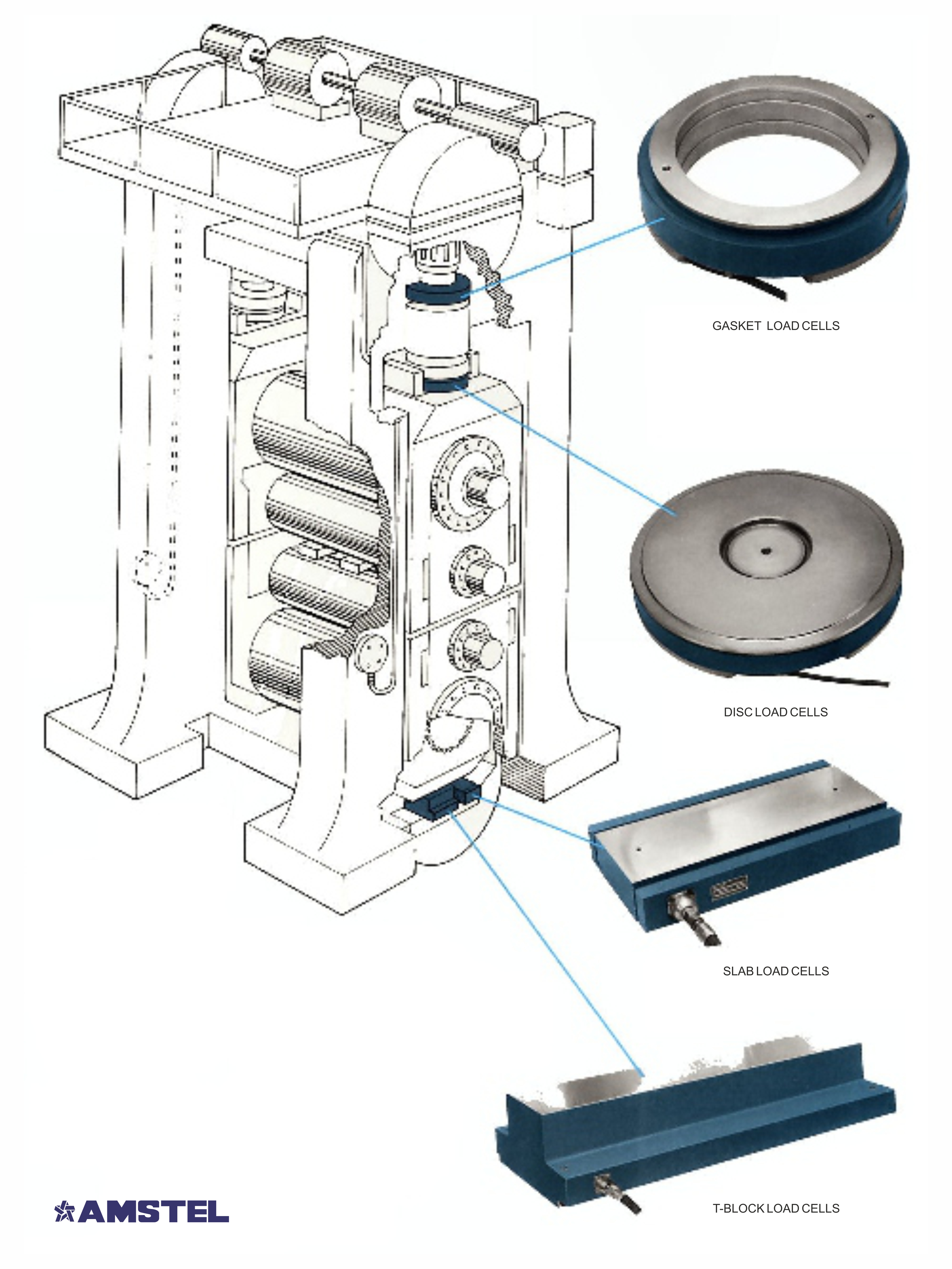 GASKET LOAD CELLS

DISC LOAD CELLS

SLAB LOAD CELLS

T-BLOCK LOAD CELLS

AMSTEL